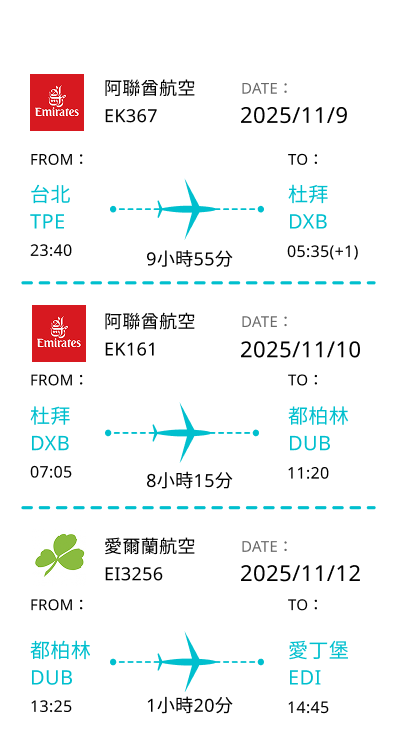 Emirates

阿聯酋航空
EK367

DATE：
2025/11/9

FROM：
台北
TPE
23:40

9小時55分

TO：
杜拜
DXB
05:35(+1)

Emirates

阿聯酋航空
EK161

DATE：
2025/11/10

FROM：
杜拜
DXB
07:05

8小時15分

TO：
都柏林
DUB
11:20

愛爾蘭航空
EI3256

DATE：
2025/11/12

FROM：
都柏林
DUB
13:25

1小時20分

TO：
愛丁堡
EDI
14:45